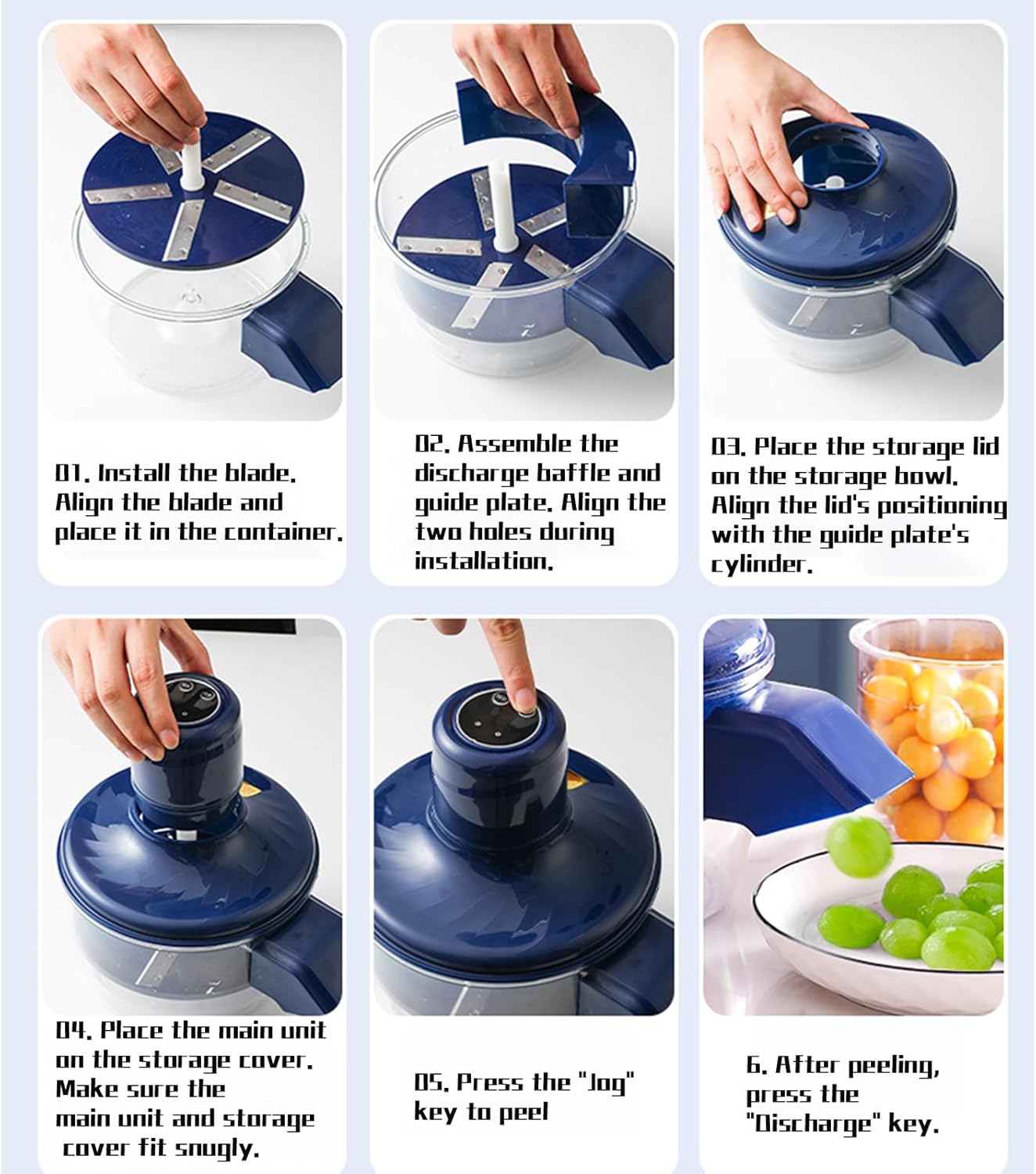 01. Install the blade. Align the blade and place it in the container.

02. Assemble the discharge baffle and guide plate. Align the two holes during installation.

03. Place the storage lid on the storage bowl. Align the lid's positioning with the guide plate's cylinder.

04. Place the main unit on the storage cover. Make sure the main unit and storage cover fit snugly.

05. Press the "Jog" key to peel

6. After peeling, press the "Discharge" key.